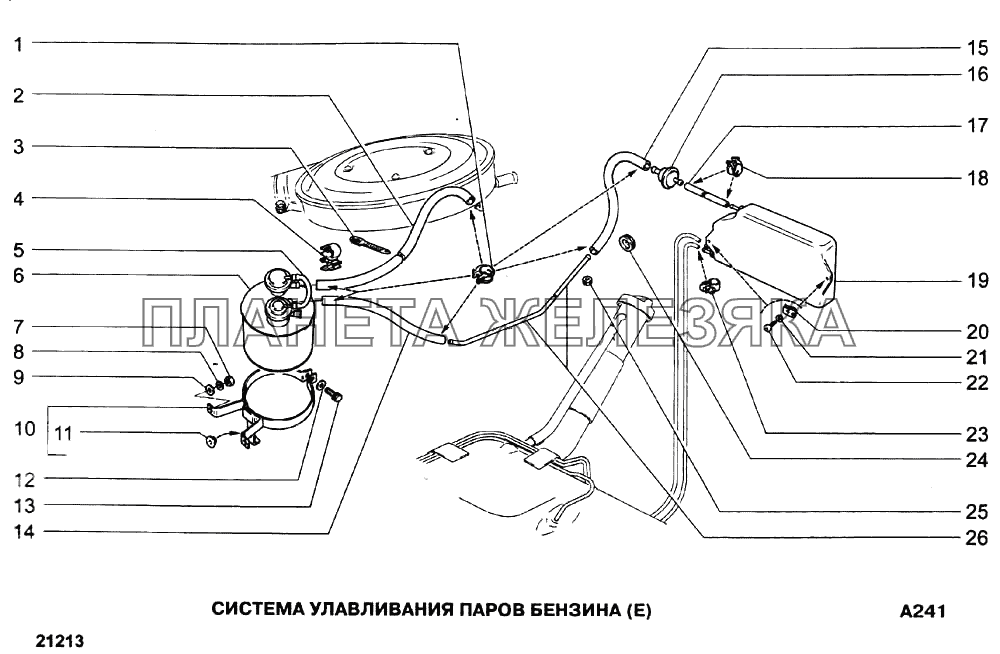 1
2
3
4
5
6
7
8
9
10
11
12
13
14
15
16
17
18
19
20
21
22
23
24
25
26

ПЛАНЕТА ЖЕЛЕЗЯКА

СИСТЕМА УЛАВЛИВАНИЯ ПАРОВ БЕНЗИНА (Е)

A241

21213